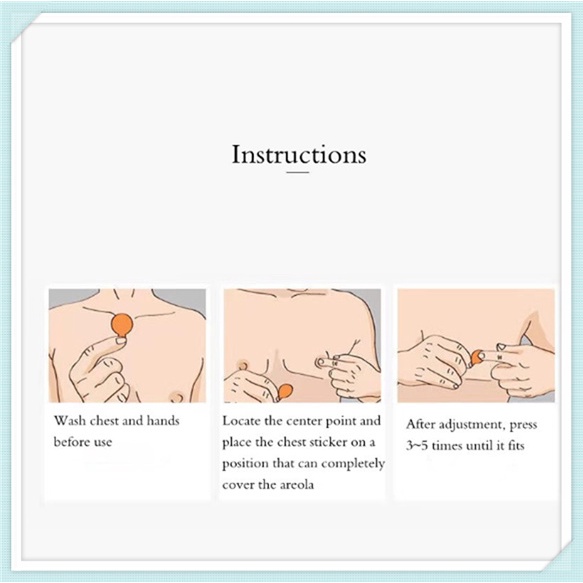 Instructions

Wash chest and hands before use

Locate the center point and place the chest sticker on a position that can completely cover the areola

After adjustment, press 3~5 times until it fits