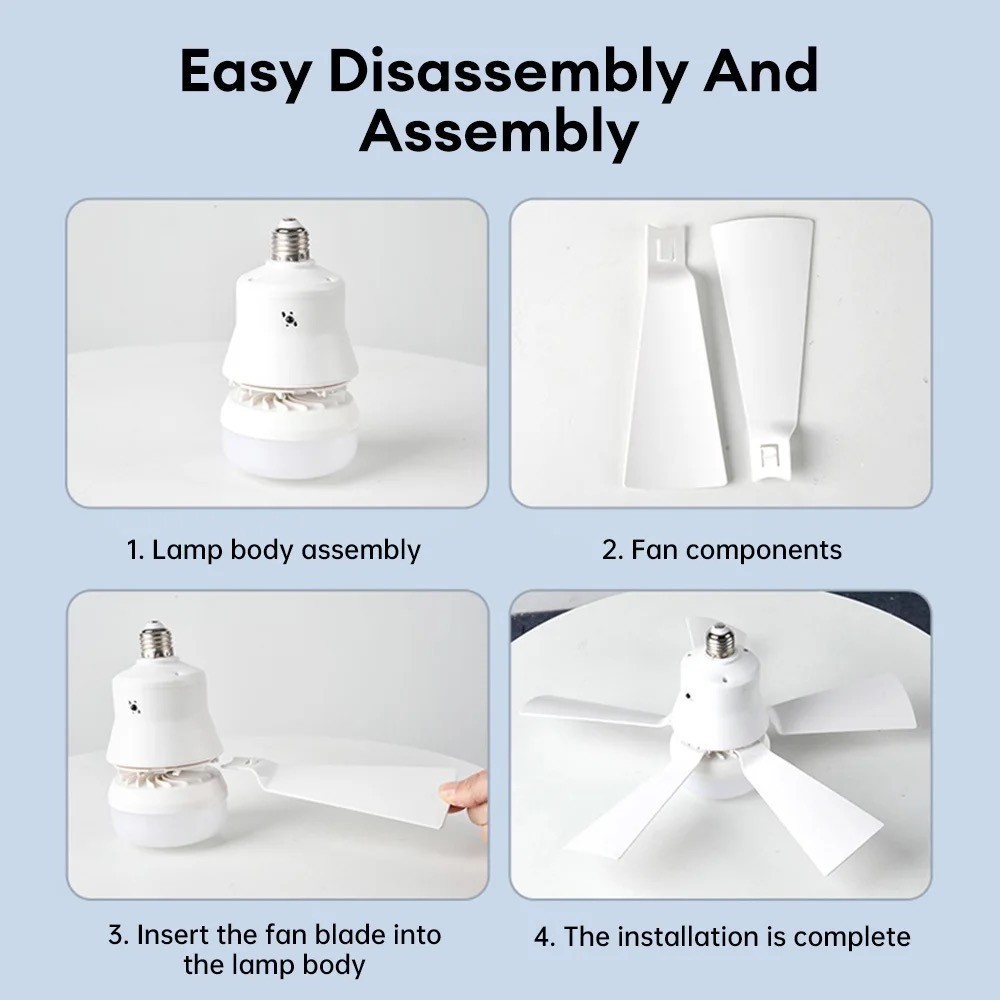 Easy Disassembly And Assembly

1. Lamp body assembly

2. Fan components

3. Insert the fan blade into the lamp body

4. The installation is complete