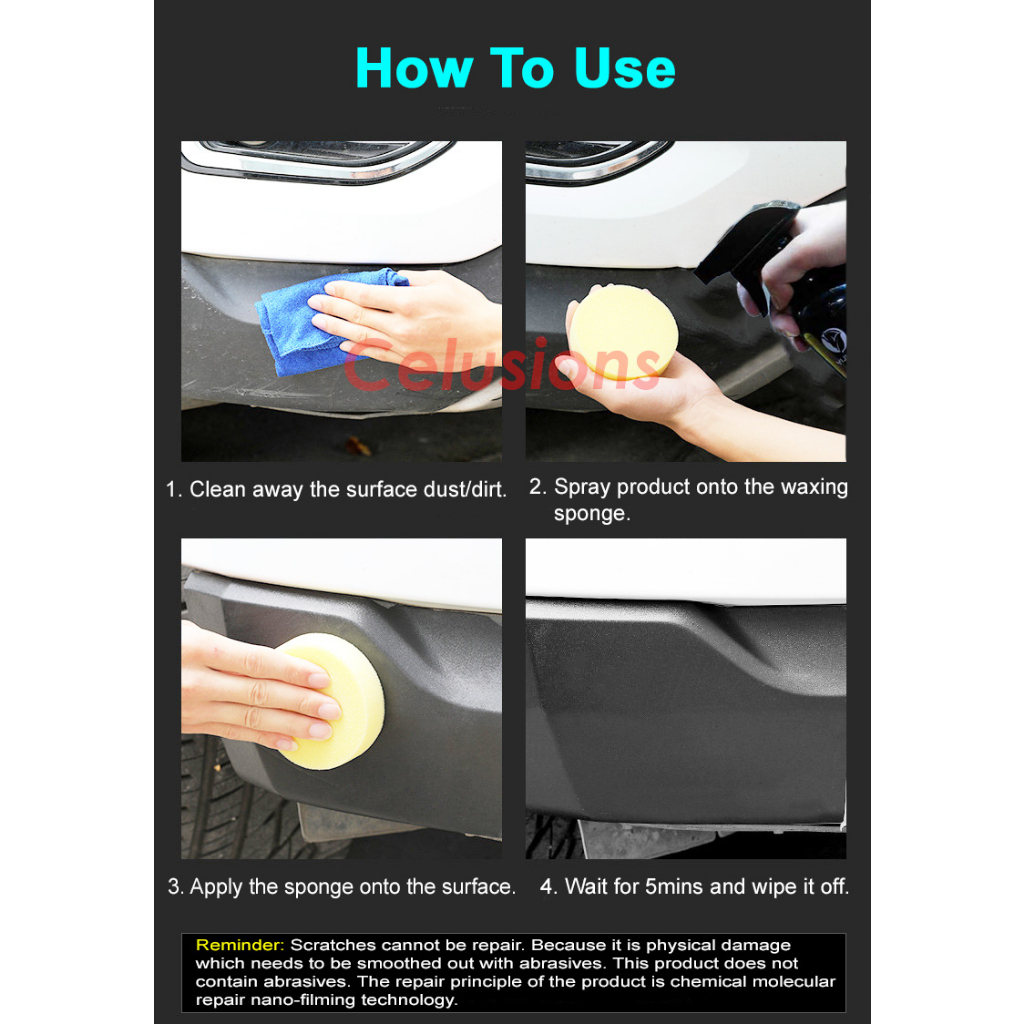 How To Use

Celusions

1. Clean away the surface dust/dirt.

2. Spray product onto the waxing sponge.

3. Apply the sponge onto the surface.

4. Wait for 5mins and wipe it off.

Reminder: Scratches cannot be repair. Because it is physical damage which needs to be smoothed out with abrasives. This product does not contain abrasives. The repair principle of the product is chemical molecular repair nano-filming technology.