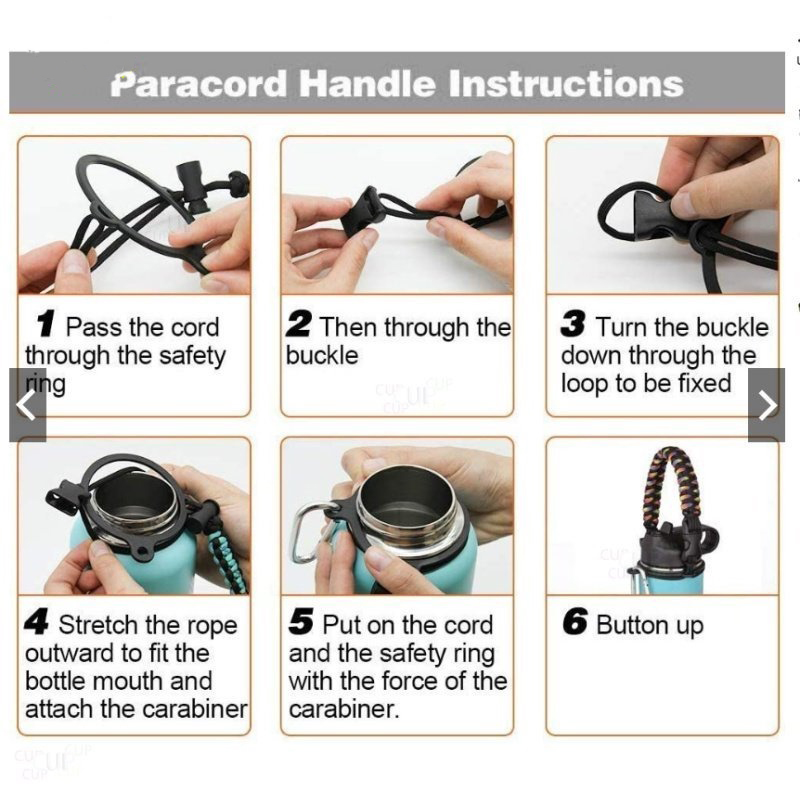 Paracord Handle Instructions

1 Pass the cord through the safety ring

2 Then through the buckle

3 Turn the buckle down through the loop to be fixed

4 Stretch the rope outward to fit the bottle mouth and attach the carabiner

5 Put on the cord and the safety ring with the force of the carabiner.

6 Button up